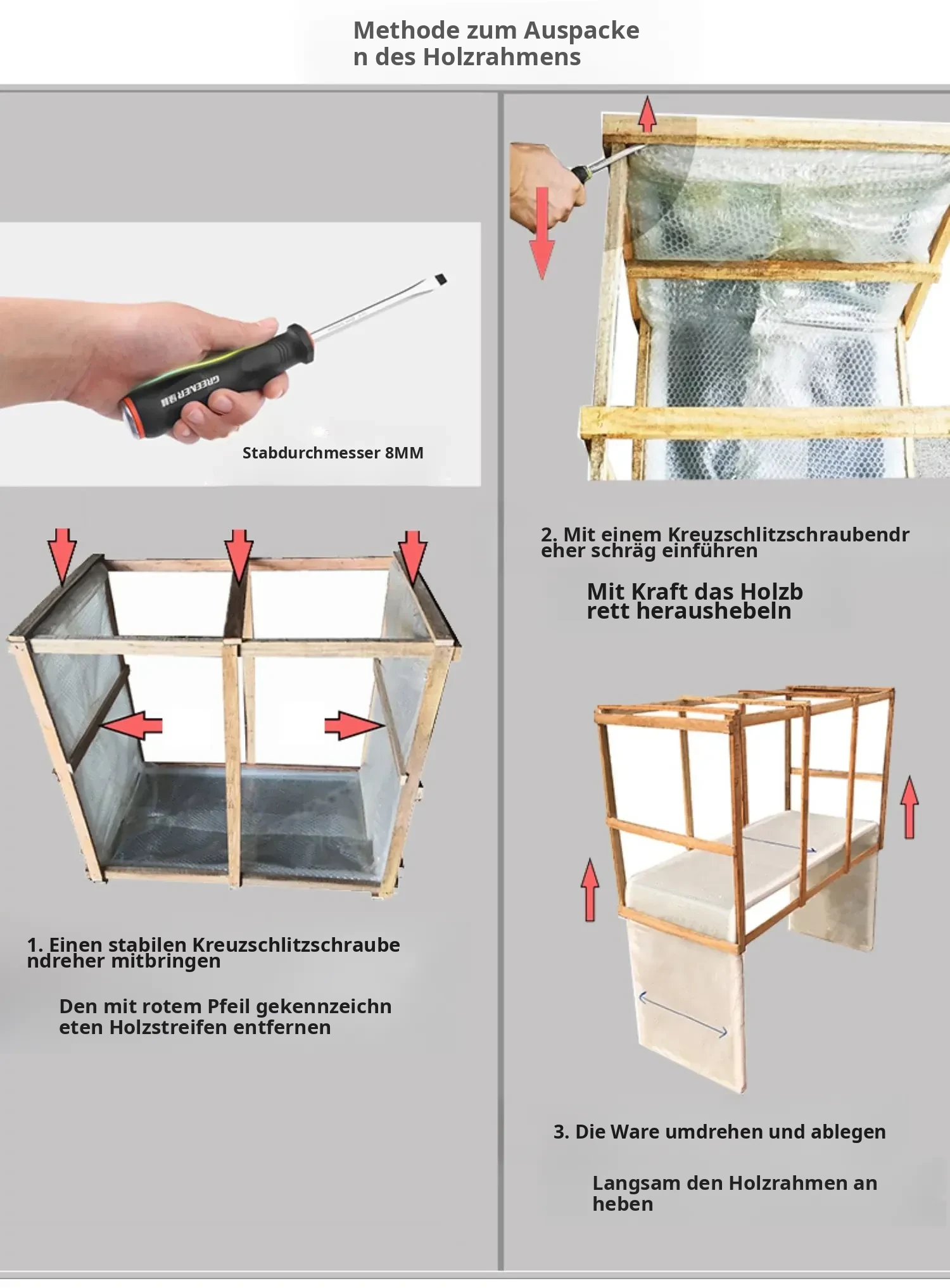 Methode zum Auspacke
n des Holzrahmens

GREENER

Stabdurchmesser 8MM

1. Einen stabilen Kreuzschlitzschraube
ndreher mitbringen

Den mit rotem Pfeil gekennzeichn
eten Holzstreifen entfernen

2. Mit einem Kreuzschlitzschraubendr
eher schräg einführen

Mit Kraft das Holzb
rett heraushebeln

3. Die Ware umdrehen und ablegen

Langsam den Holzrahmen an
heben