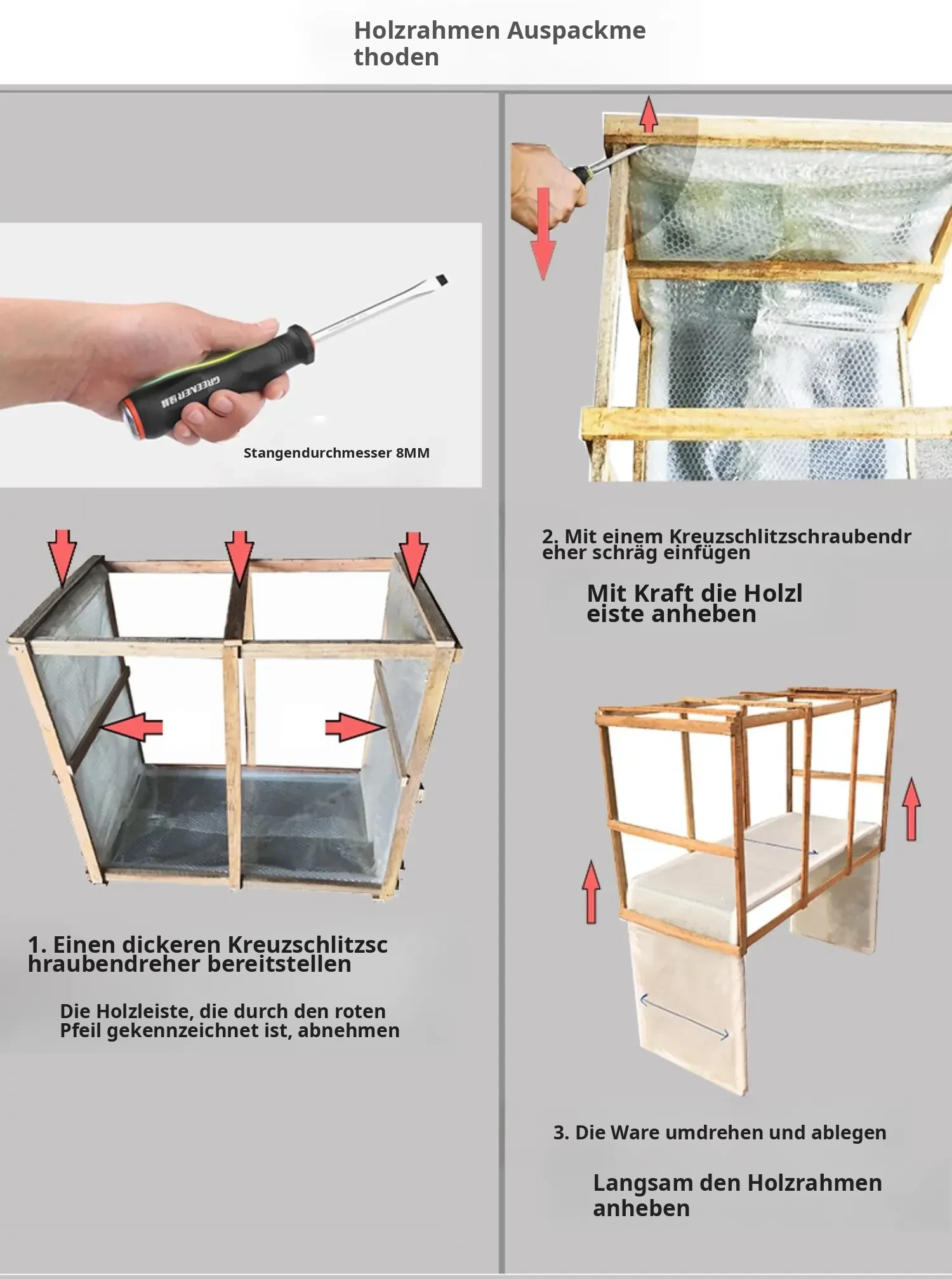 Holzrahmen Auspackmethoden

GREENER

Stangendurchmesser 8MM

1. Einen dickeren Kreuzschlitzschraubendreher bereitstellen

Die Holzleiste, die durch den roten Pfeil gekennzeichnet ist, abnehmen

2. Mit einem Kreuzschlitzschraubendreher schräg einfügen

Mit Kraft die Holzleiste anheben

3. Die Ware umdrehen und ablegen

Langsam den Holzrahmen anheben