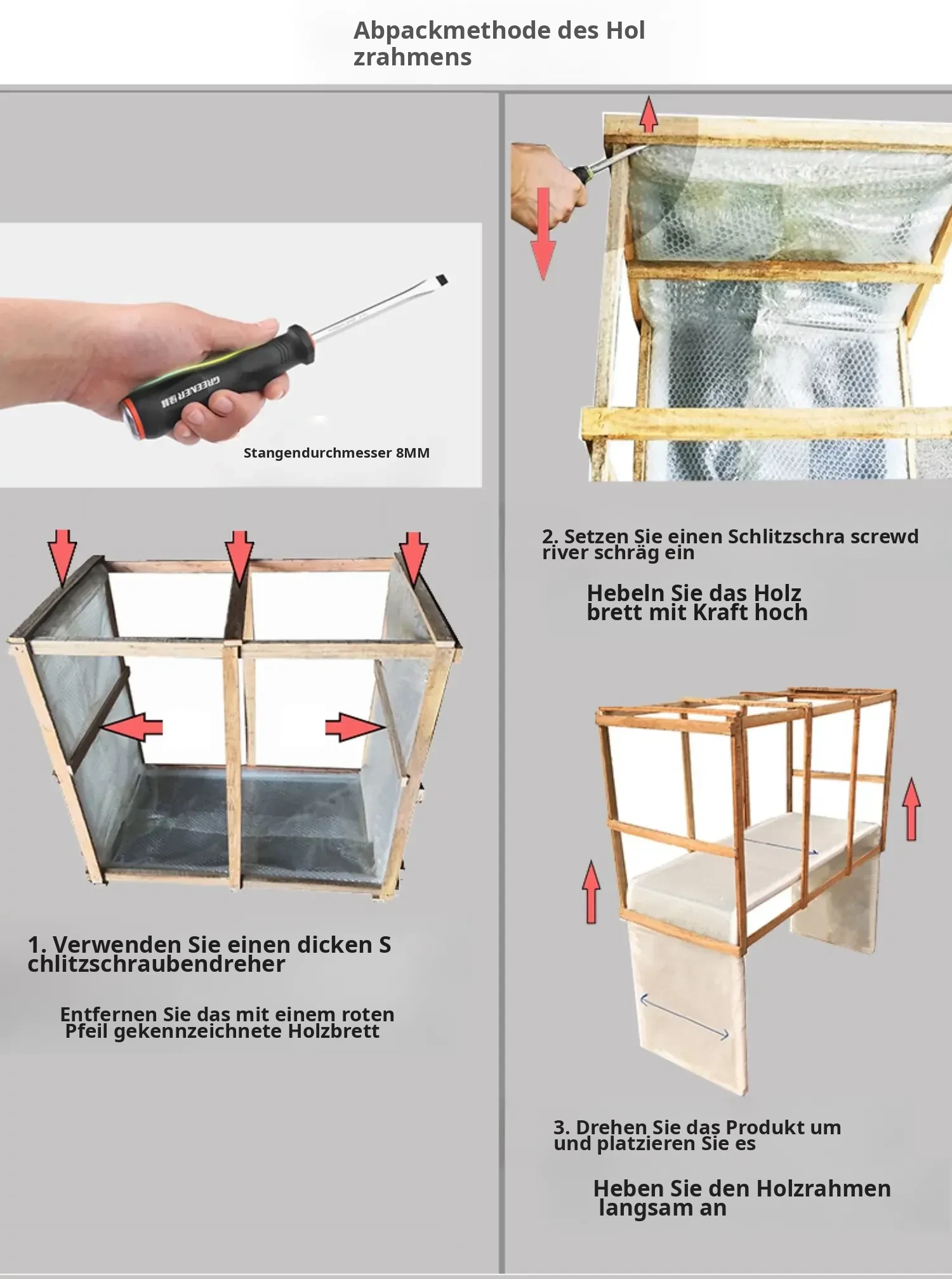 Abpackmethode des Hol zrahmens

GREENER

Stangendurchmesser 8MM

1. Verwenden Sie einen dicken S chlitzschraubendreher

Entfernen Sie das mit einem roten Pfeil gekennzeichnete Holzbrett

2. Setzen Sie einen Schlitzschra screwd river schräg ein

Hebeln Sie das Holz brett mit Kraft hoch

3. Drehen Sie das Produkt um und platzieren Sie es

Heben Sie den Holzrahmen langsam an