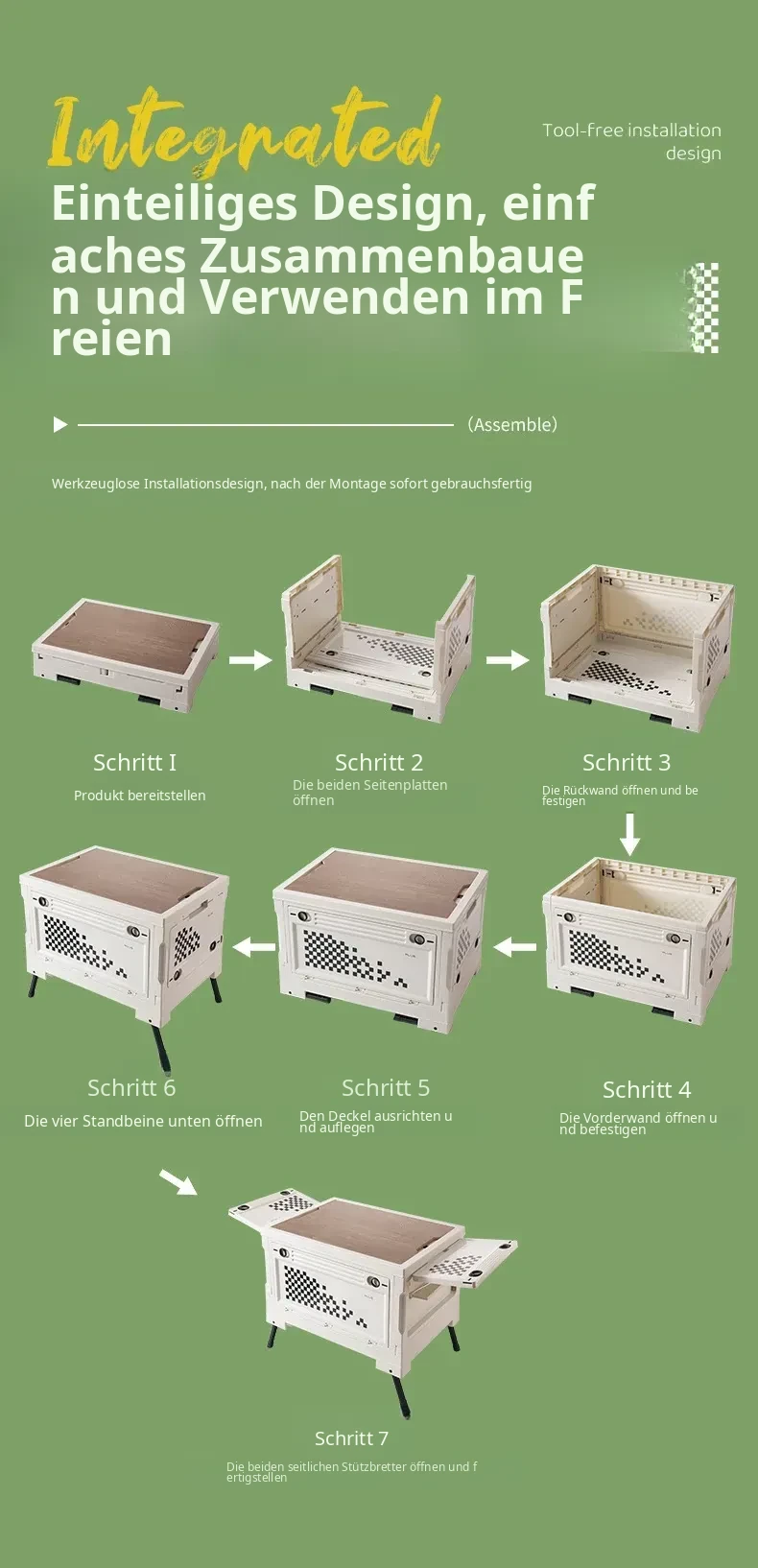 Integrated

Tool-free installation design

Einteiliges Design, einf aches Zusammenbaue n und Verwenden im F reien

(Assemble)

Werkzeuglose Installationsdesign, nach der Montage sofort gebrauchsfertig

Schritt I
Produkt bereitstellen

Schritt 2
Die beiden Seitenplatten öffnen

Schritt 3
Die Rückwand öffnen und be festigen

Schritt 6
Die vier Standbeine unten öffnen

Schritt 5
Den Deckel ausrichten u nd auflegen

Schritt 4
Die Vorderwand öffnen u nd befestigen

Schritt 7
Die beiden seitlichen Stützbretter öffnen und f ertigstellen