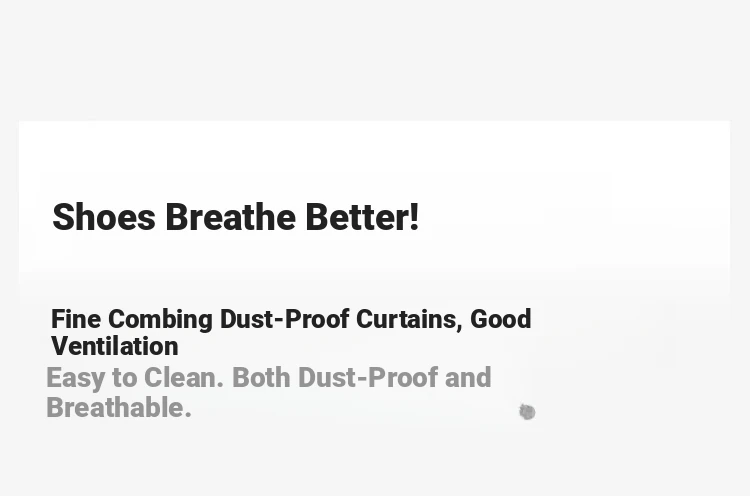 Shoes Breathe Better!

Fine Combing Dust-Proof Curtains, Good Ventilation

Easy to Clean. Both Dust-Proof and Breathable.