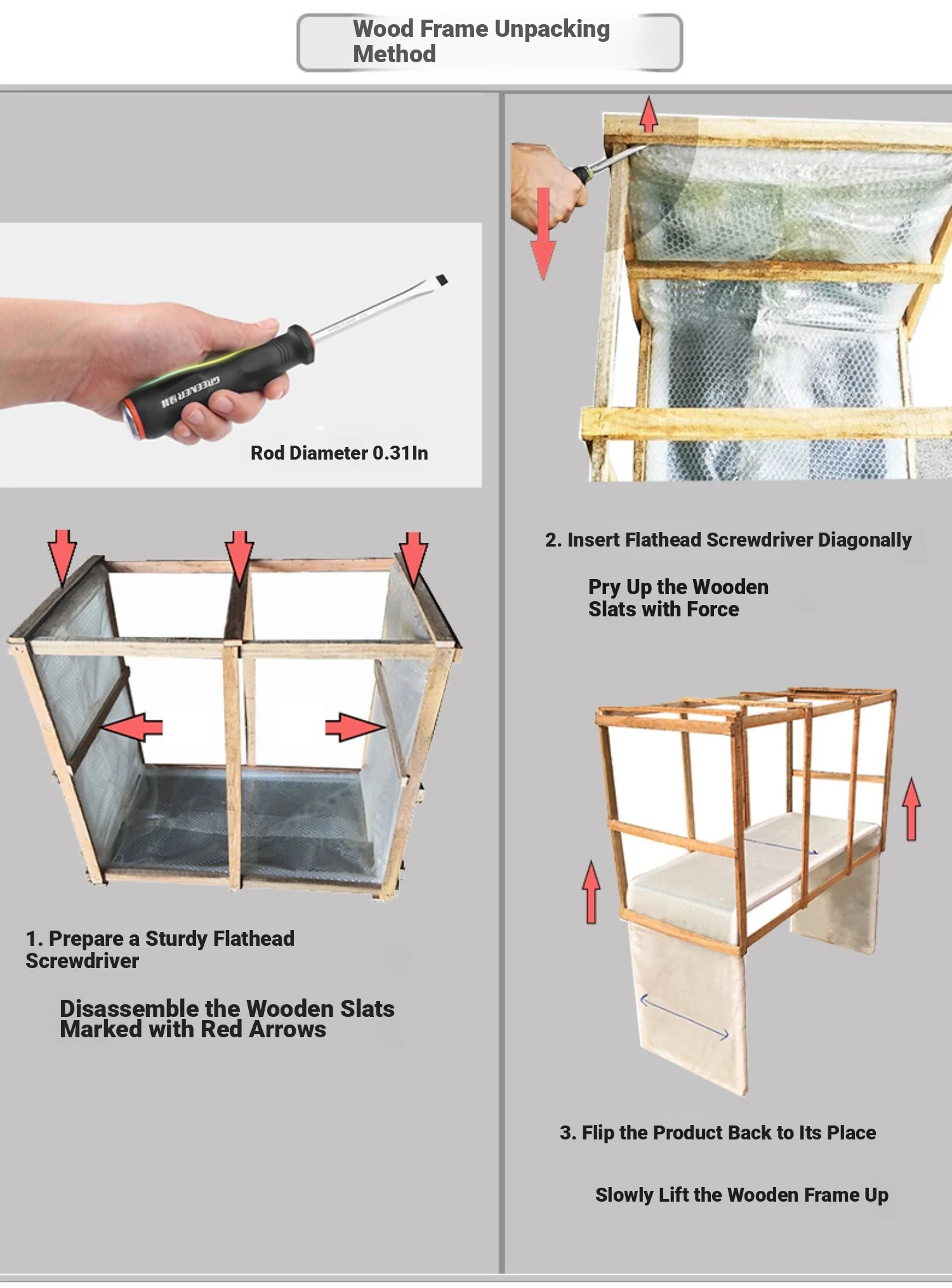 Wood Frame Unpacking Method

GREENER

Rod Diameter 0.31In

1. Prepare a Sturdy Flathead Screwdriver

Disassemble the Wooden Slats Marked with Red Arrows

2. Insert Flathead Screwdriver Diagonally

Pry Up the Wooden Slats with Force

3. Flip the Product Back to Its Place

Slowly Lift the Wooden Frame Up