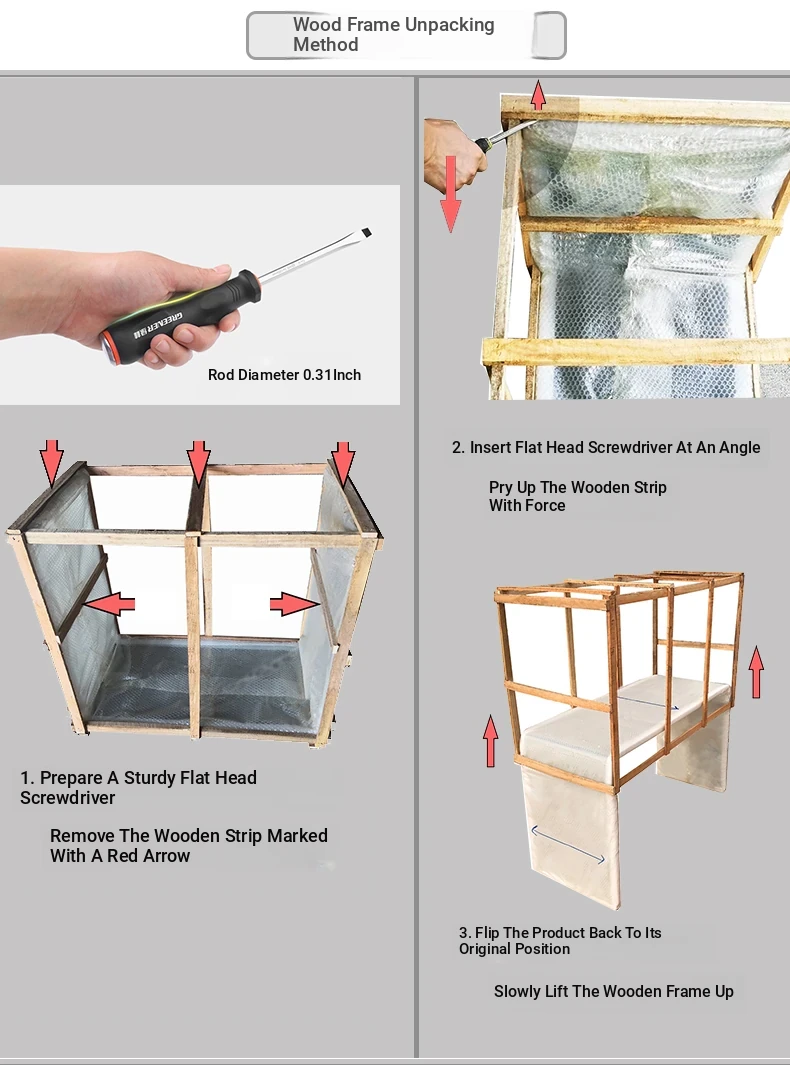 Wood Frame Unpacking Method

GREENER

Rod Diameter 0.31Inch

1. Prepare A Sturdy Flat Head Screwdriver

Remove The Wooden Strip Marked With A Red Arrow

2. Insert Flat Head Screwdriver At An Angle

Pry Up The Wooden Strip With Force

3. Flip The Product Back To Its Original Position

Slowly Lift The Wooden Frame Up