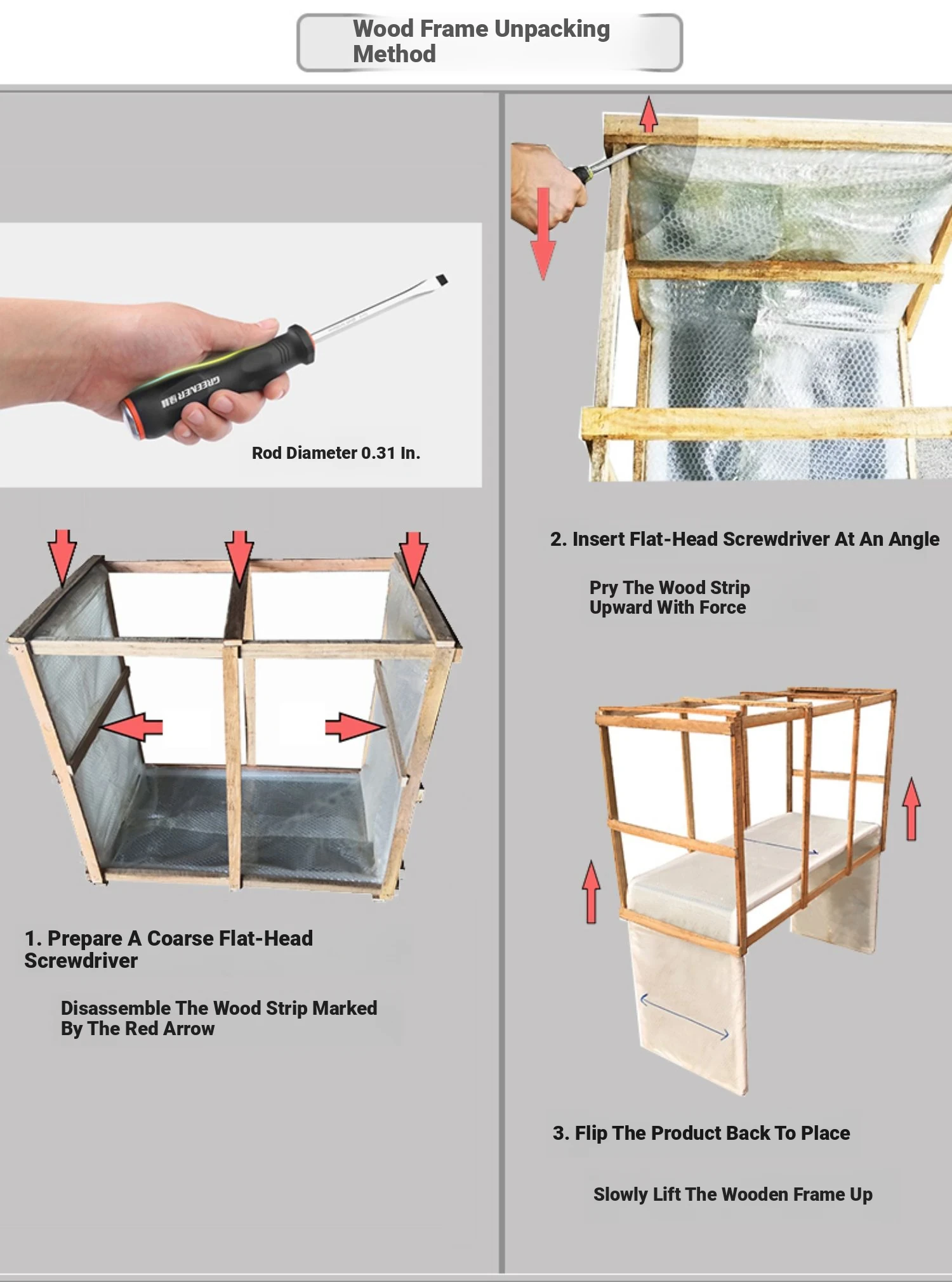 Wood Frame Unpacking Method

GREENER

Rod Diameter 0.31 In.

1. Prepare A Coarse Flat-Head Screwdriver

Disassemble The Wood Strip Marked By The Red Arrow

2. Insert Flat-Head Screwdriver At An Angle

Pry The Wood Strip Upward With Force

3. Flip The Product Back To Place

Slowly Lift The Wooden Frame Up