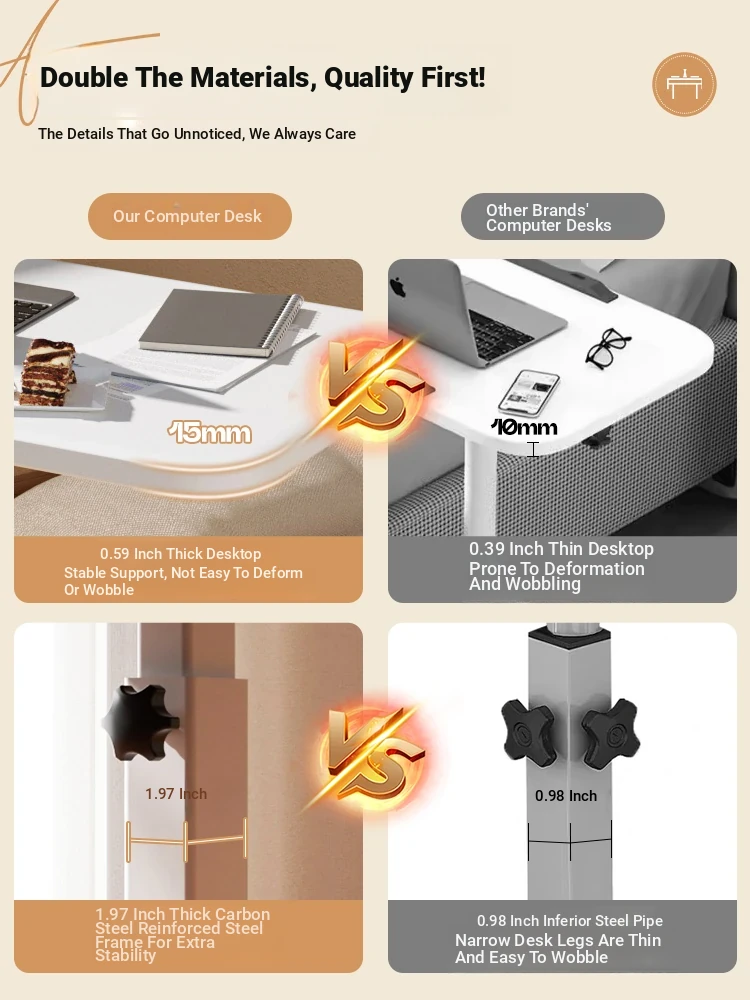 Double The Materials, Quality First!

The Details That Go Unnoticed, We Always Care

Our Computer Desk

Other Brands' Computer Desks

15mm

VS

10mm

0.59 Inch Thick Desktop
Stable Support, Not Easy To Deform Or Wobble

0.39 Inch Thin Desktop
Prone To Deformation And Wobbling

1.97 Inch

VS

0.98 Inch

1.97 Inch Thick Carbon Steel Reinforced Steel Frame For Extra Stability

0.98 Inch Inferior Steel Pipe
Narrow Desk Legs Are Thin And Easy To Wobble