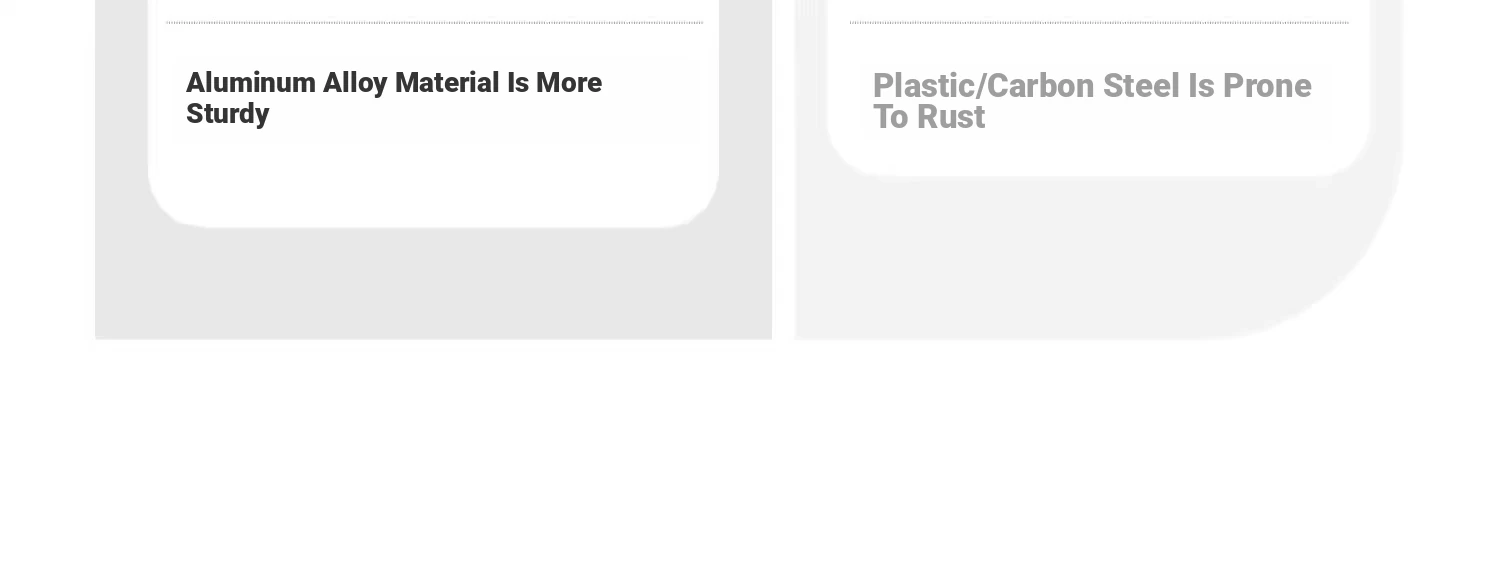 Aluminum Alloy Material Is More Sturdy

Plastic/Carbon Steel Is Prone To Rust