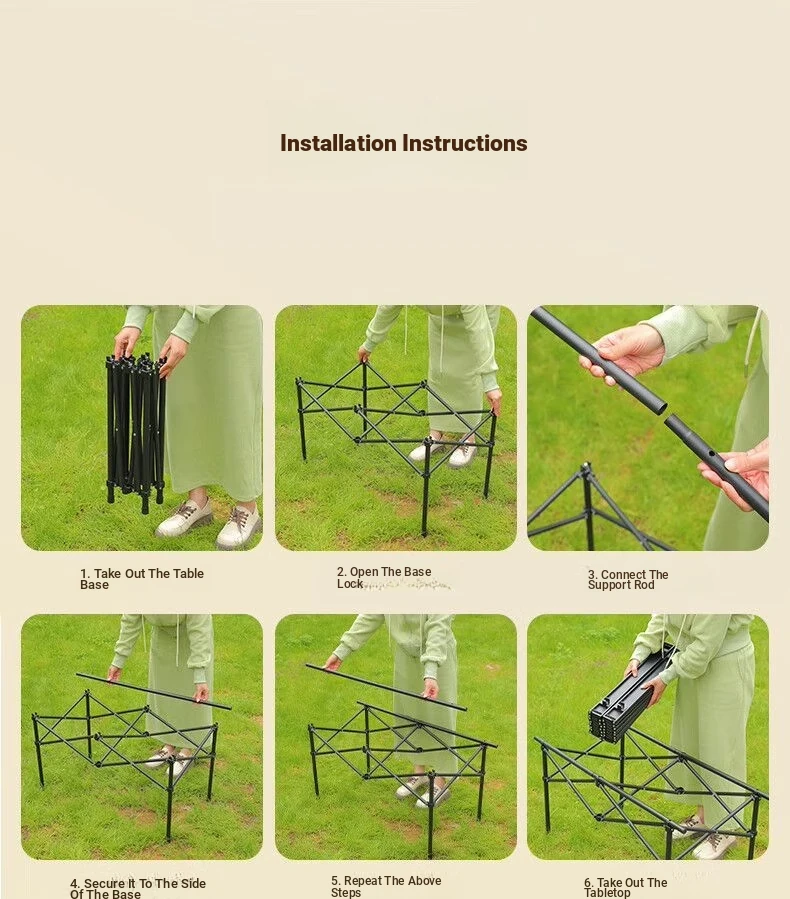 Installation Instructions

1. Take Out The Table Base

2. Open The Base Lock

3. Connect The Support Rod

4. Secure It To The Side Of The Base

5. Repeat The Above Steps

6. Take Out The Tabletop