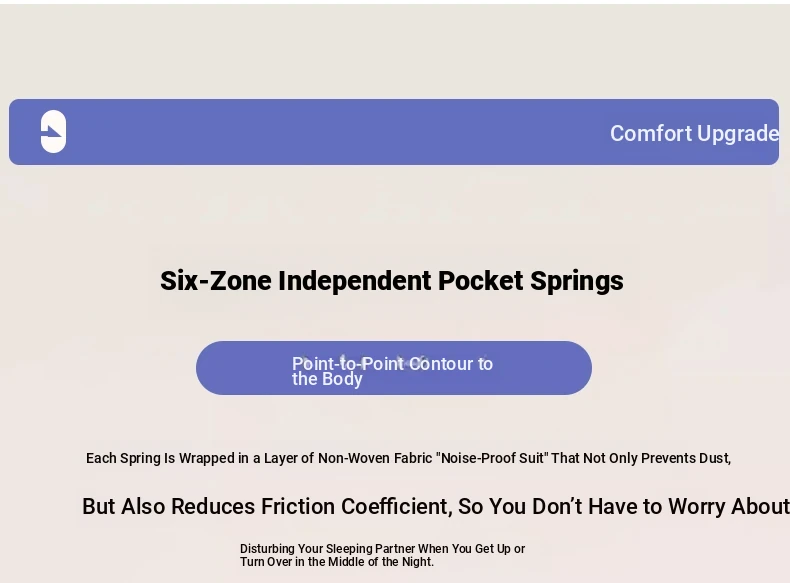 Comfort Upgrade

Six-Zone Independent Pocket Springs

Point-to-Point Contour to the Body

Each Spring Is Wrapped in a Layer of Non-Woven Fabric "Noise-Proof Suit" That Not Only Prevents Dust,

But Also Reduces Friction Coefficient, So You Don't Have to Worry About

Disturbing Your Sleeping Partner When You Get Up or Turn Over in the Middle of the Night.