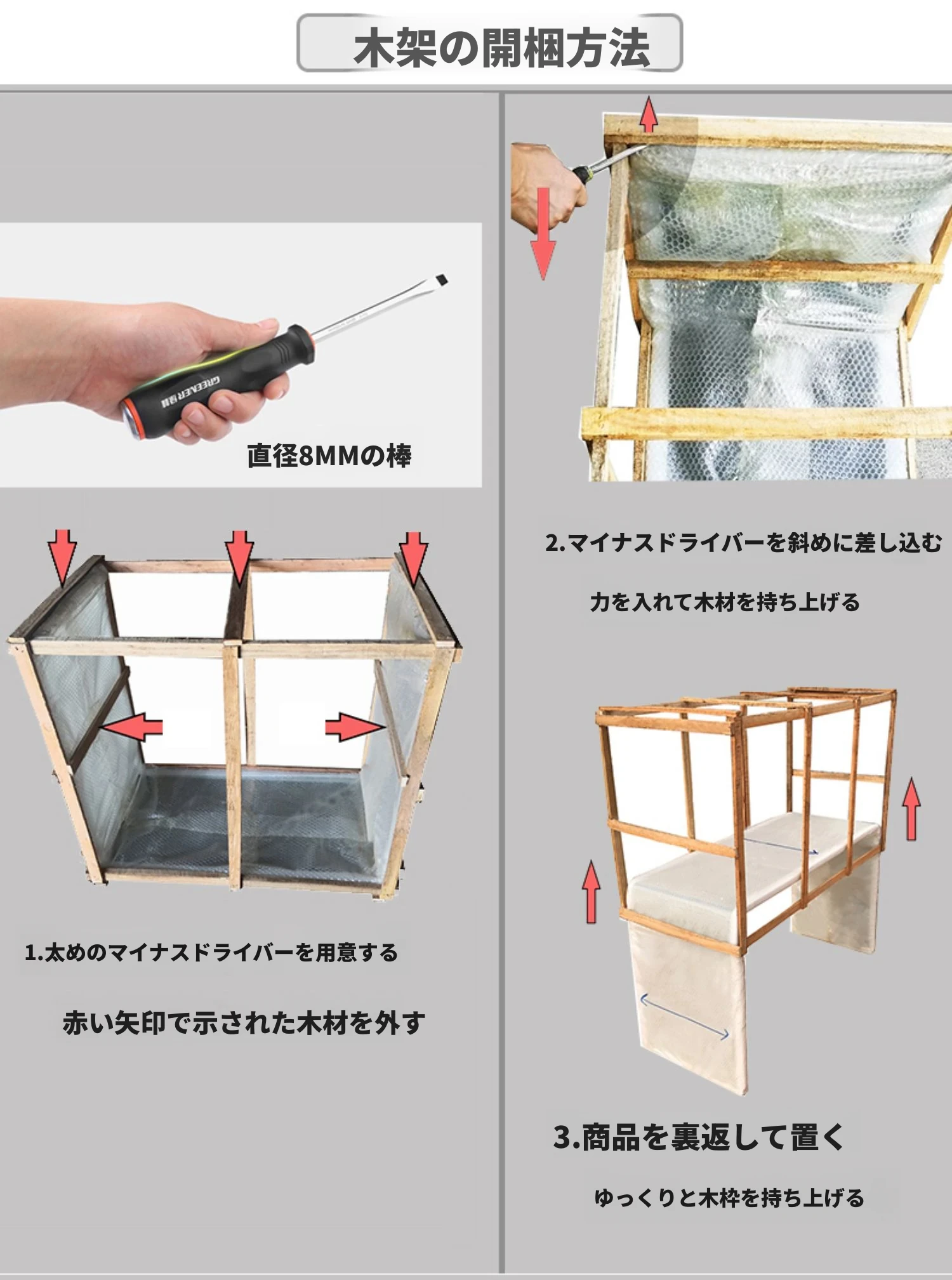 木架の開梱方法

GREENER 绿林

直径8MMの棒

1.太めのマイナスドライバーを用意する

赤い矢印で示された木材を外す

2.マイナスドライバーを斜めに差し込む

力を入れて木材を持ち上げる

3.商品を裏返して置く

ゆっくりと木枠を持ち上げる