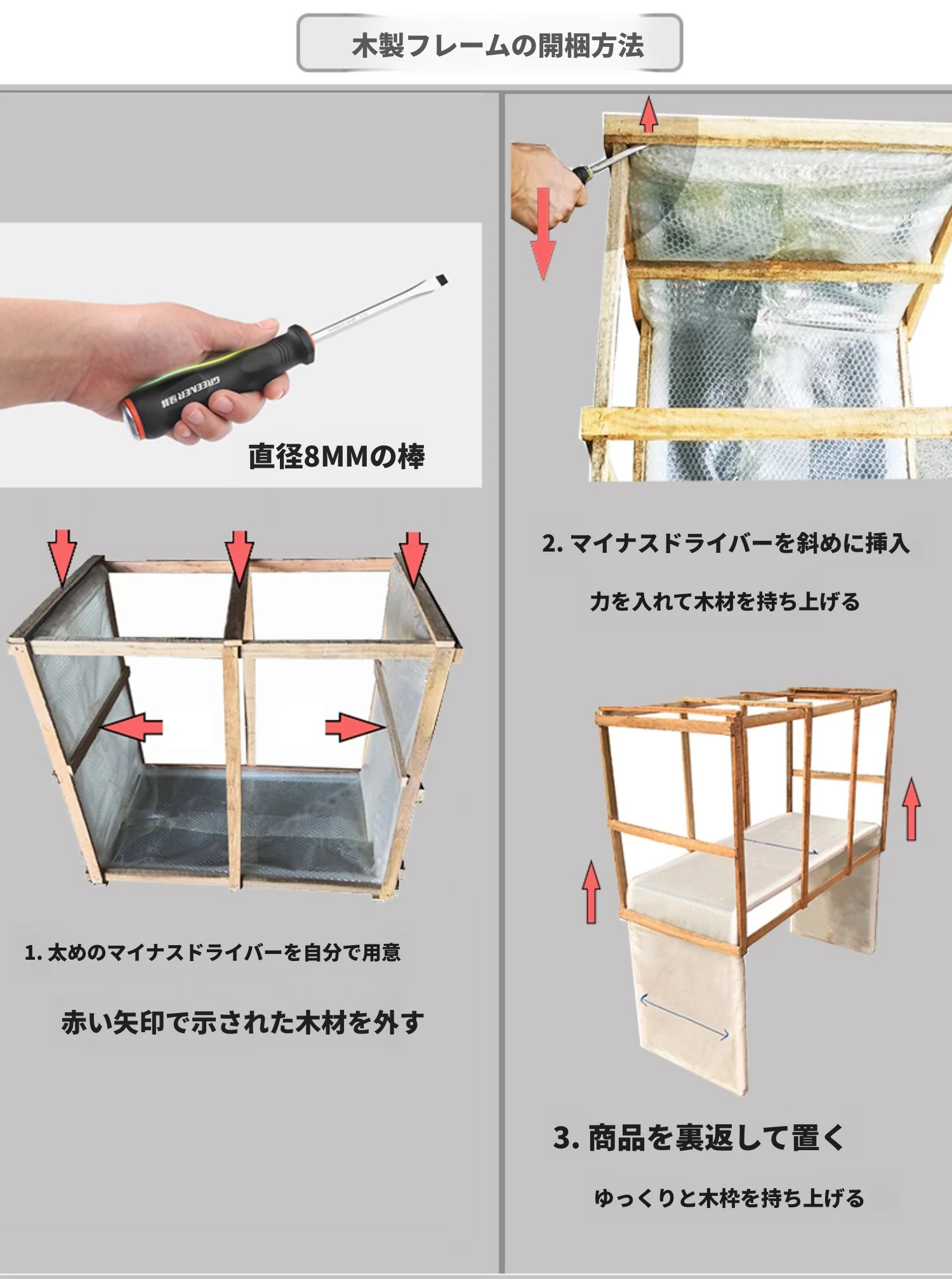 木製フレームの開梱方法

GREENER 绿林

直径8MMの棒

1. 太めのマイナスドライバーを自分で用意

赤い矢印で示された木材を外す

2. マイナスドライバーを斜めに挿入

力を入れて木材を持ち上げる

3. 商品を裏返して置く

ゆっくりと木枠を持ち上げる