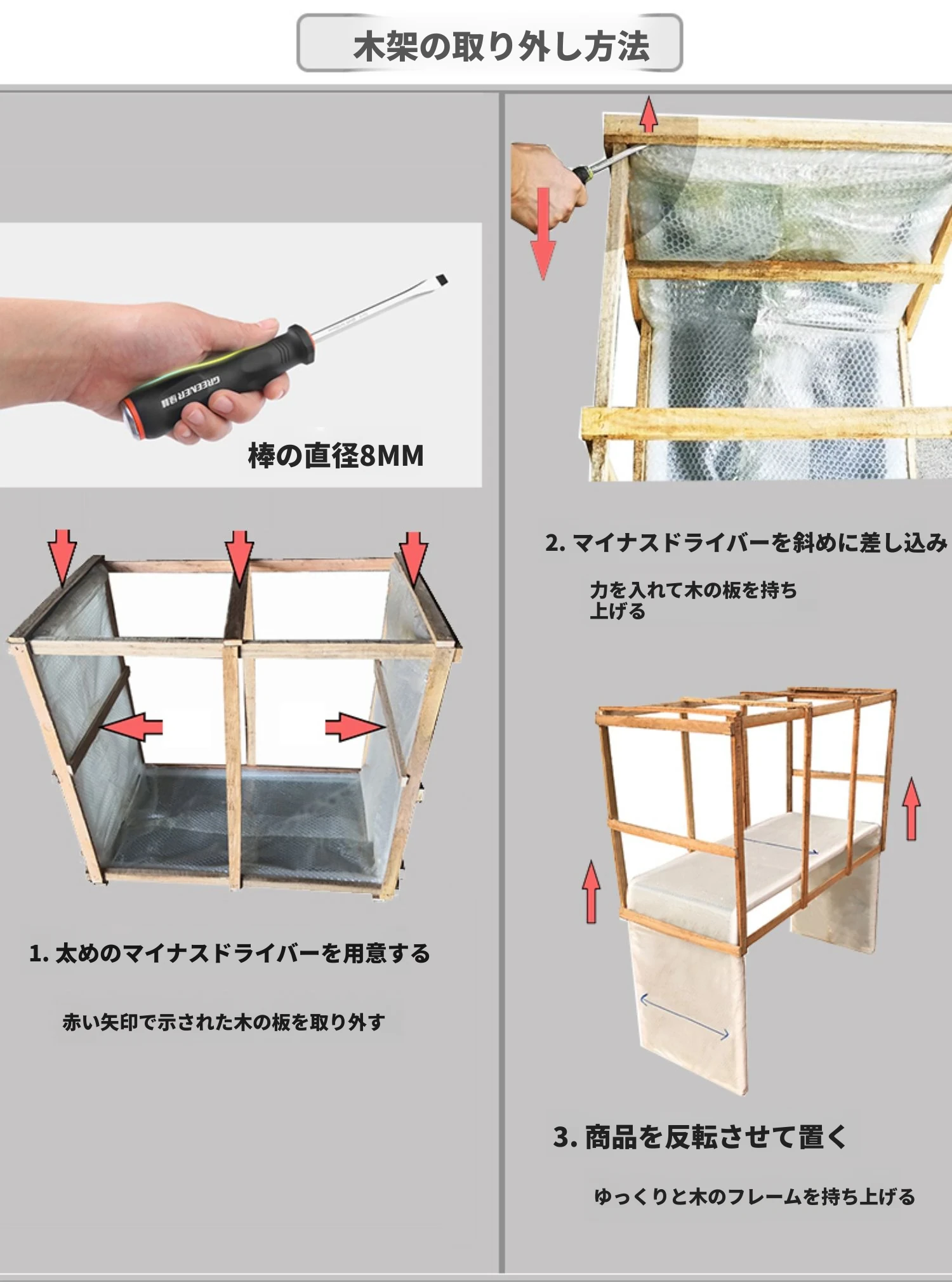 木架の取り外し方法

GREENER 绿林

棒の直径8MM

1. 太めのマイナスドライバーを用意する

赤い矢印で示された木の板を取り外す

2. マイナスドライバーを斜めに差し込み

力を入れて木の板を持ち上げる

3. 商品を反転させて置く

ゆっくりと木のフレームを持ち上げる